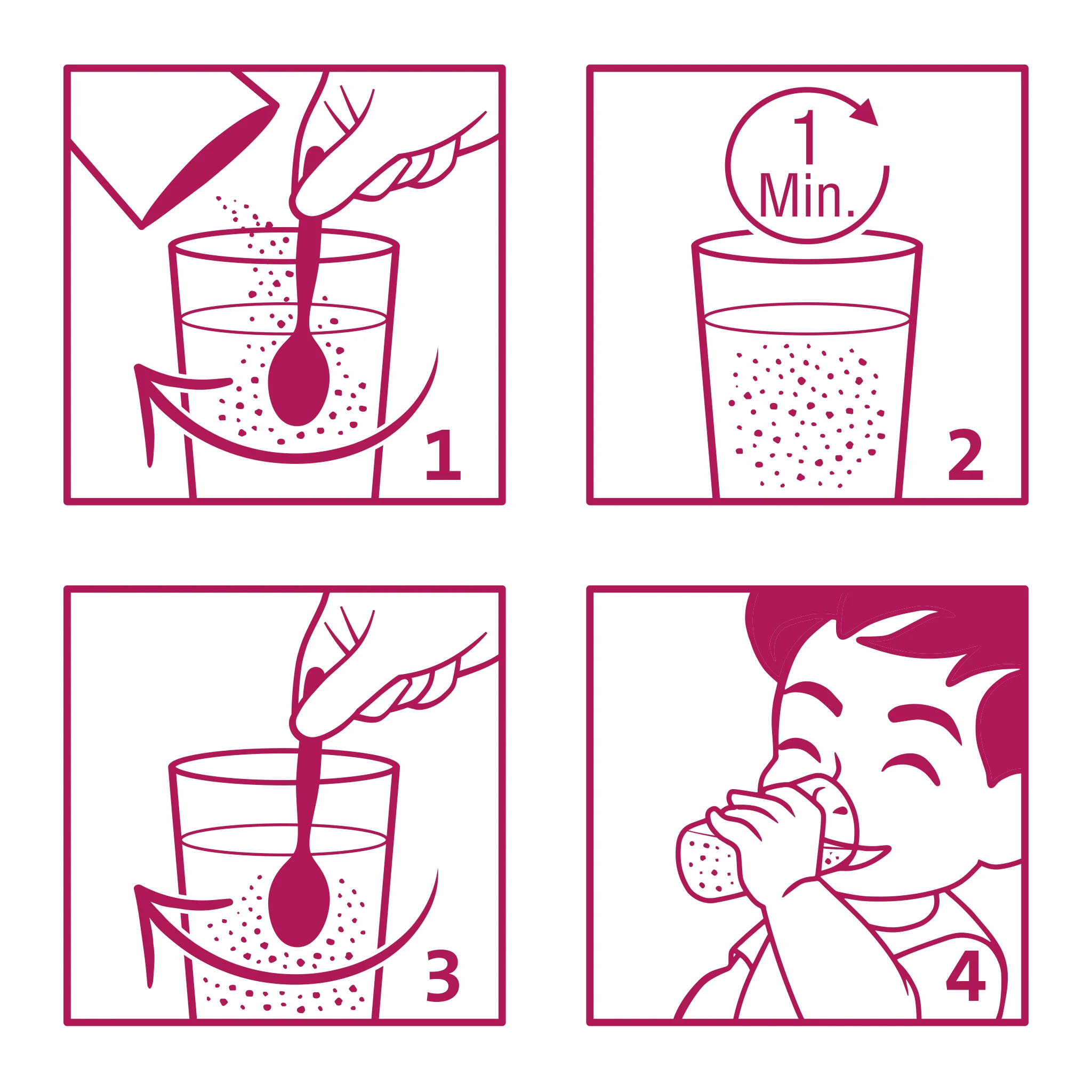 1

1
Min.

2

3

4