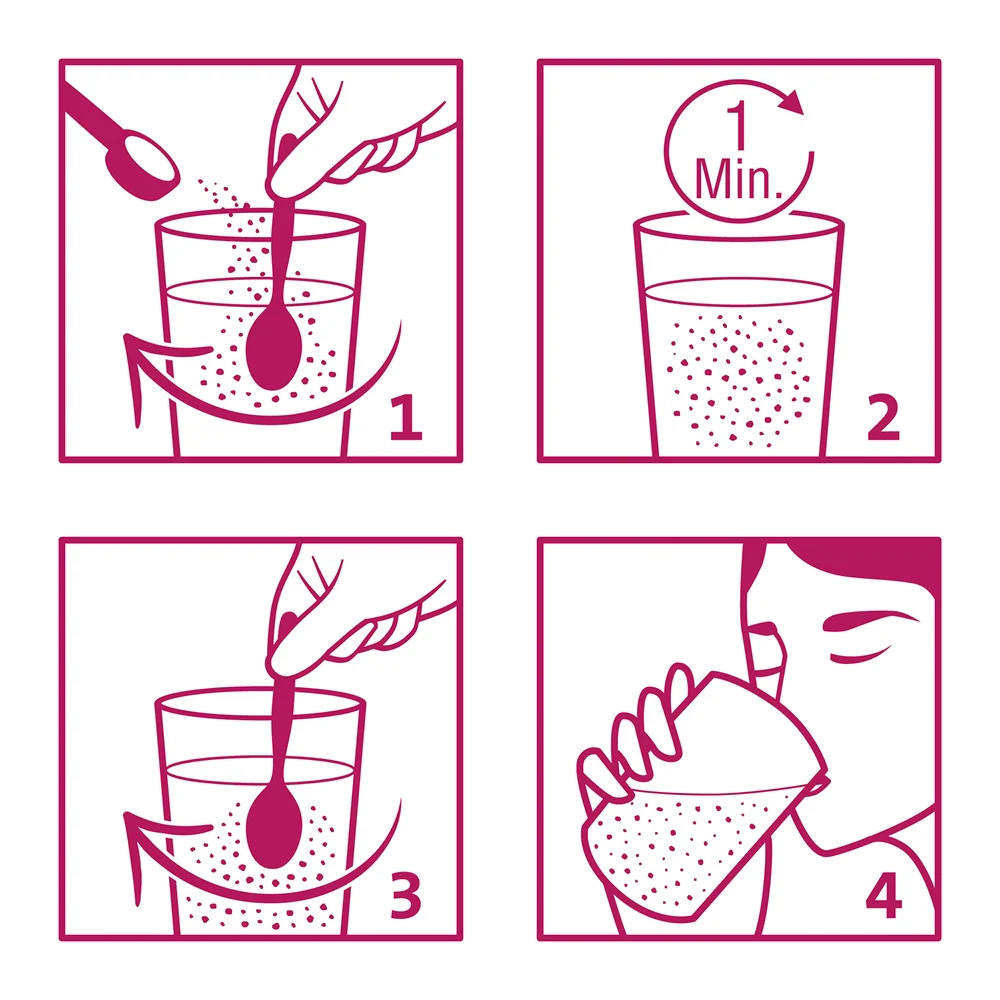 1

1
Min.

2

3

4